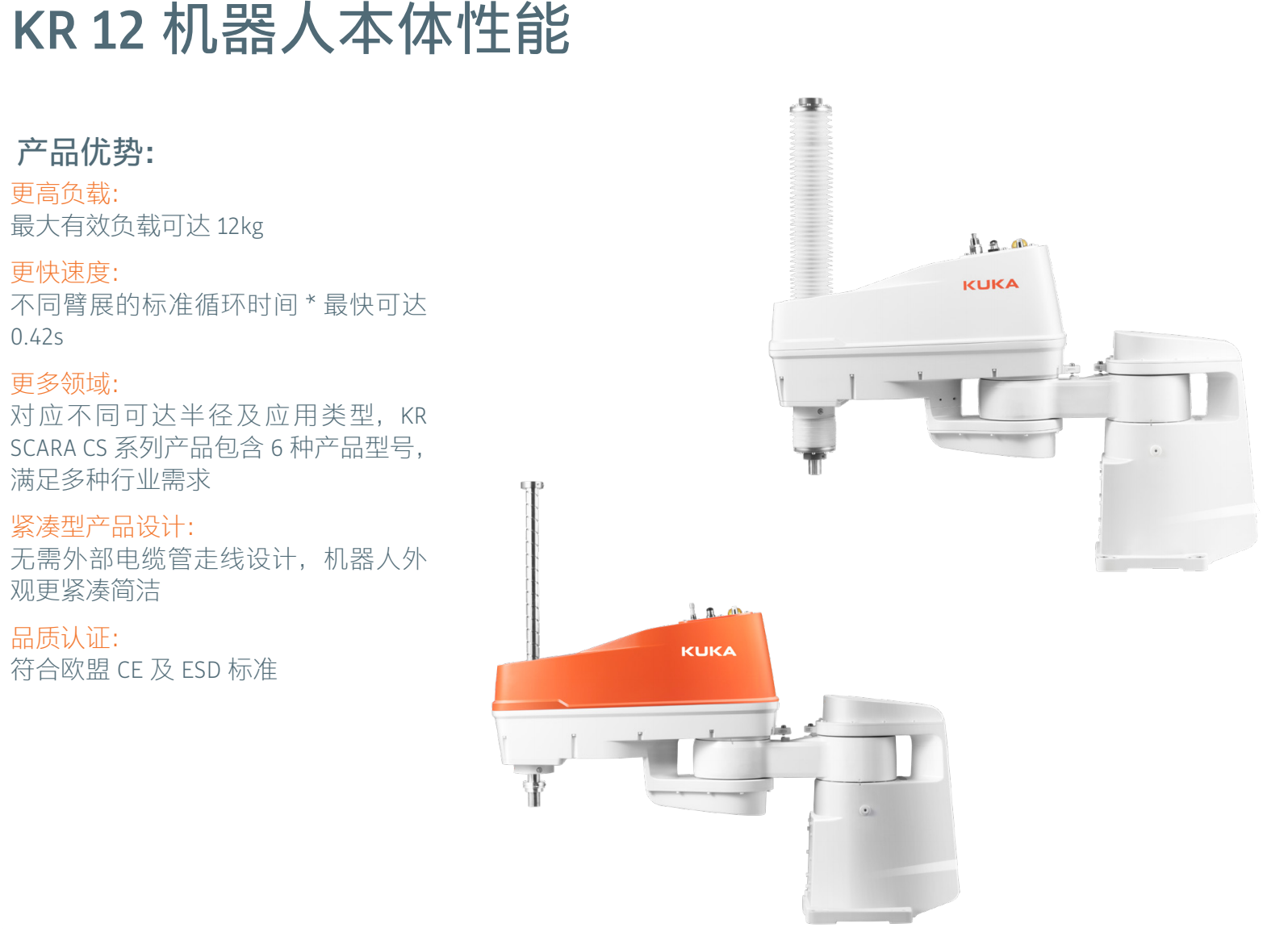 KR 12 机器人本体性能

产品优势:

更高负载:
最大有效负载可达 12kg

更快速度:
不同臂展的标准循环时间 * 最快可达 0.42s

更多领域:
对应不同可达半径及应用类型，KR SCARA CS 系列产品包含 6 种产品型号，满足多种行业需求

紧凑型产品设计:
无需外部电缆管走线设计，机器人外观更紧凑简洁

品质认证:
符合欧盟 CE 及 ESD 标准

KUKA

KUKA